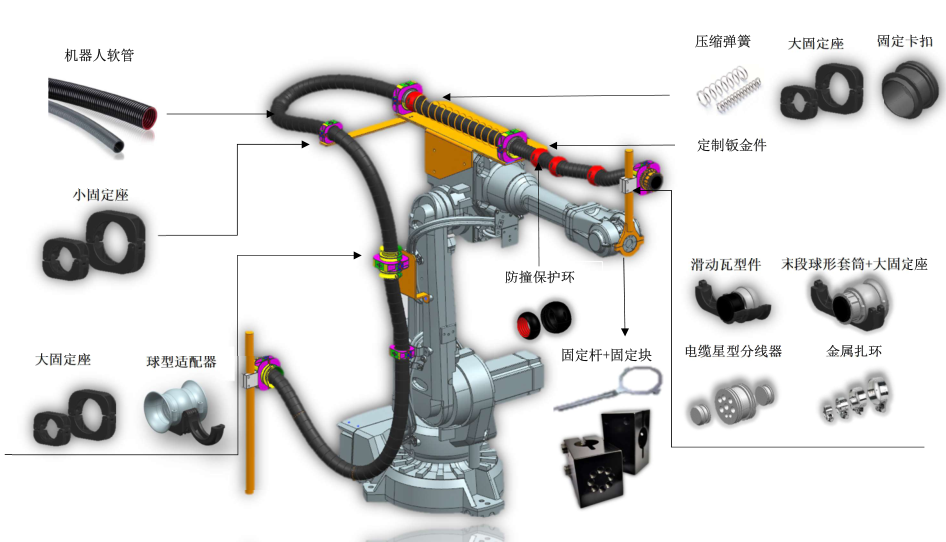 机器人软管

小固定座

大固定座

球型适配器

压缩弹簧

大固定座

固定卡扣

定制钣金件

防撞保护环

固定杆+固定块

滑动瓦型件

末段球形套筒+大固定座

电缆星型分线器

金属扎环